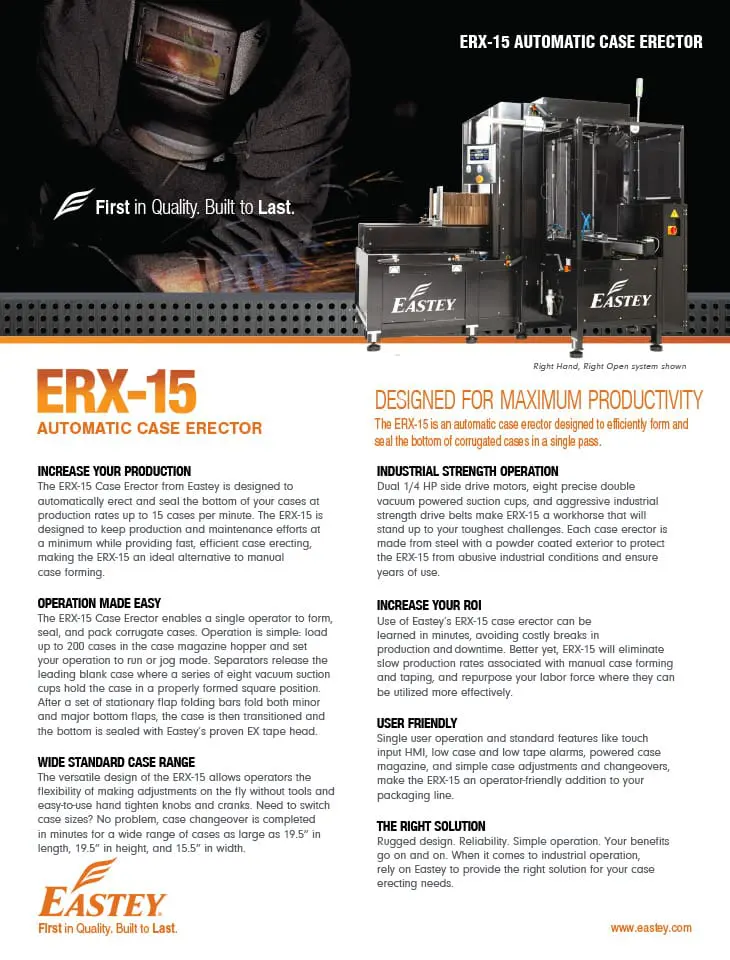 ERX-15 AUTOMATIC CASE ERECTOR

First in Quality. Built to Last.

EASTEY

EASTEY

Right Hand, Right Open system shown

ERX-15

AUTOMATIC CASE ERECTOR

INCREASE YOUR PRODUCTION

The ERX-15 Case Erector from Eastey is designed to automatically erect and seal the bottom of your cases at production rates up to 15 cases per minute. The ERX-15 is designed to keep production and maintenance efforts at a minimum while providing fast, efficient case erecting, making the ERX-15 an ideal alternative to manual case forming.

OPERATION MADE EASY

The ERX-15 Case Erector enables a single operator to form, seal, and pack corrugate cases. Operation is simple: load up to 200 cases in the case magazine hopper and set your operation to run or jog mode. Separators release the leading blank case where a series of eight vacuum suction cups hold the case in a properly formed square position. After a set of stationary flap folding bars fold both minor and major bottom flaps, the case is then transitioned and the bottom is sealed with Eastey's proven EX tape head.

WIDE STANDARD CASE RANGE

The versatile design of the ERX-15 allows operators the flexibility of making adjustments on the fly without tools and easy-to-use hand tighten knobs and cranks. Need to switch case sizes? No problem, case changeover is completed in minutes for a wide range of cases as large as 19.5" in length, 19.5" in height, and 15.5" in width.

EASTEY

First in Quality. Built to Last.

DESIGNED FOR MAXIMUM PRODUCTIVITY

The ERX-15 is an automatic case erector designed to efficiently form and seal the bottom of corrugated cases in a single pass.

INDUSTRIAL STRENGTH OPERATION

Dual 1/4 HP side drive motors, eight precise double vacuum powered suction cups, and aggressive industrial strength drive belts make ERX-15 a workhorse that will stand up to your toughest challenges. Each case erector is made from steel with a powder coated exterior to protect the ERX-15 from abusive industrial conditions and ensure years of use.

INCREASE YOUR ROI

Use of Eastey's ERX-15 case erector can be learned in minutes, avoiding costly breaks in production and downtime. Better yet, ERX-15 will eliminate slow production rates associated with manual case forming and taping, and repurpose your labor force where they can be utilized more effectively.

USER FRIENDLY

Single user operation and standard features like touch input HMI, low case and low tape alarms, powered case magazine, and simple case adjustments and changeovers, make the ERX-15 an operator-friendly addition to your packaging line.

THE RIGHT SOLUTION

Rugged design. Reliability. Simple operation. Your benefits go on and on. When it comes to industrial operation, rely on Eastey to provide the right solution for your case erecting needs.

www.eastey.com