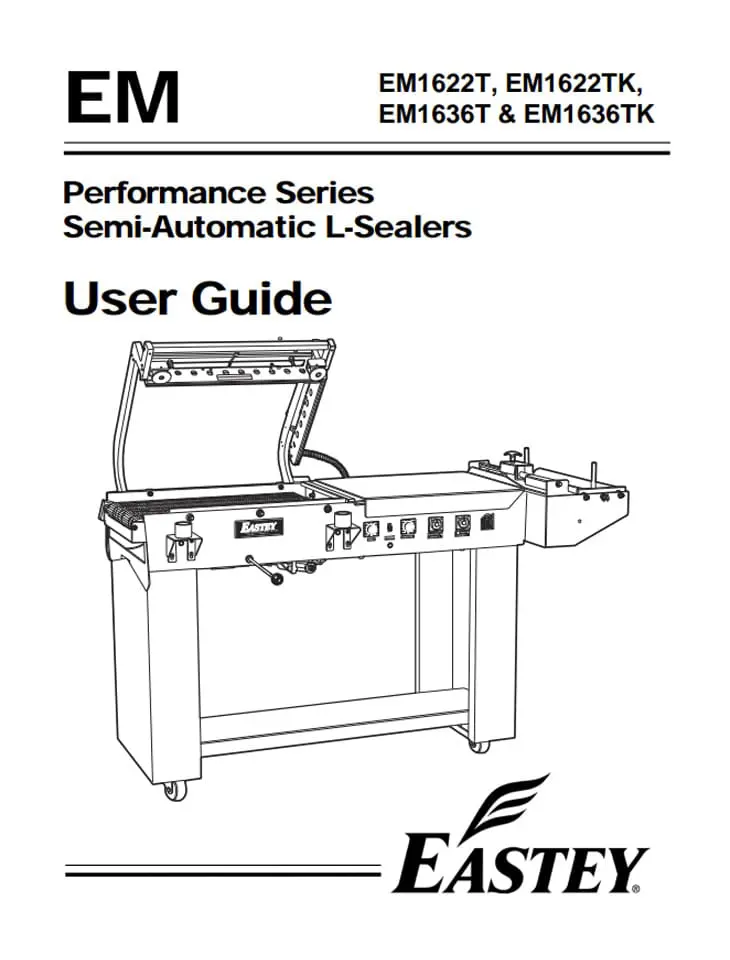 EM

EM1622T, EM1622TK, EM1636T & EM1636TK

Performance Series
Semi-Automatic L-Sealers

User Guide

EASTEY

EASTEY®